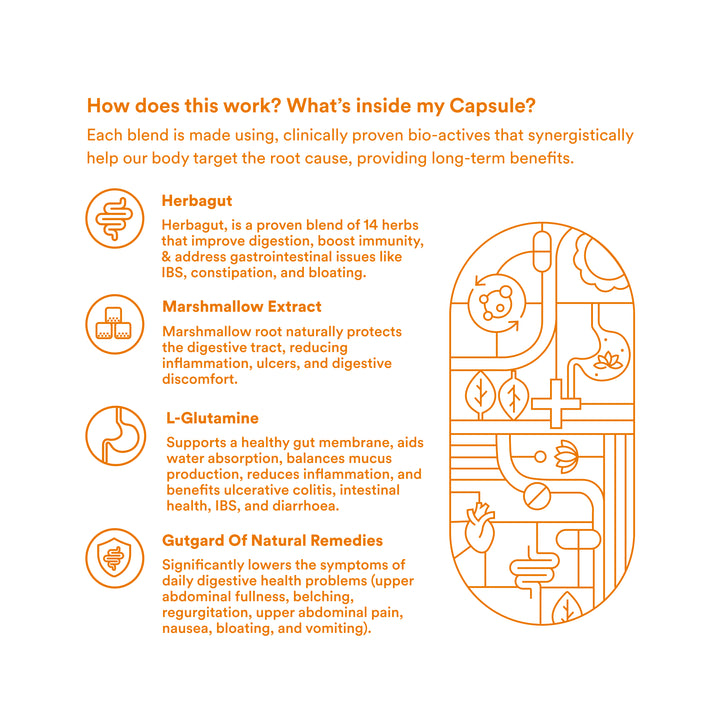 How does this work? What's inside my Capsule?

Each blend is made using, clinically proven bio-actives that synergistically help our body target the root cause, providing long-term benefits.

Herbagut

Herbagut, is a proven blend of 14 herbs that improve digestion, boost immunity, & address gastrointestinal issues like IBS, constipation, and bloating.

Marshmallow Extract

Marshmallow root naturally protects the digestive tract, reducing inflammation, ulcers, and digestive discomfort.

L-Glutamine

Supports a healthy gut membrane, aids water absorption, balances mucus production, reduces inflammation, and benefits ulcerative colitis, intestinal health, IBS, and diarrhoea.

Gutgard Of Natural Remedies

Significantly lowers the symptoms of daily digestive health problems (upper abdominal fullness, belching, regurgitation, upper abdominal pain, nausea, bloating, and vomiting).